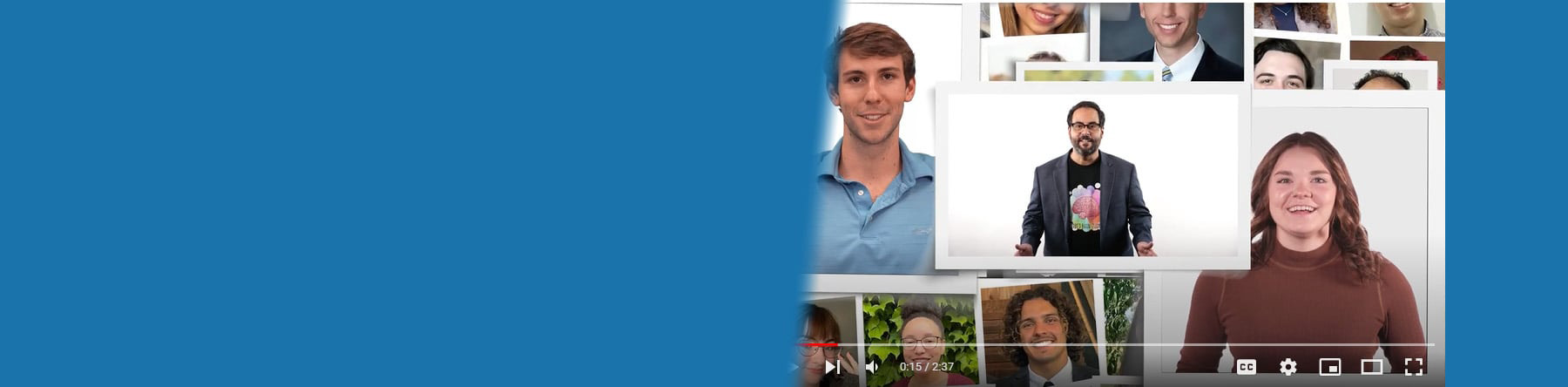 0:15 / 2:37

CC